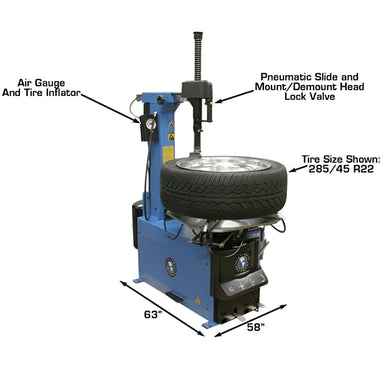 Air Gauge
And Tire Inflator

Pneumatic Slide and
Mount/Demount Head
Lock Valve

Tire Size Shown:
285/45 R22

63"

58"