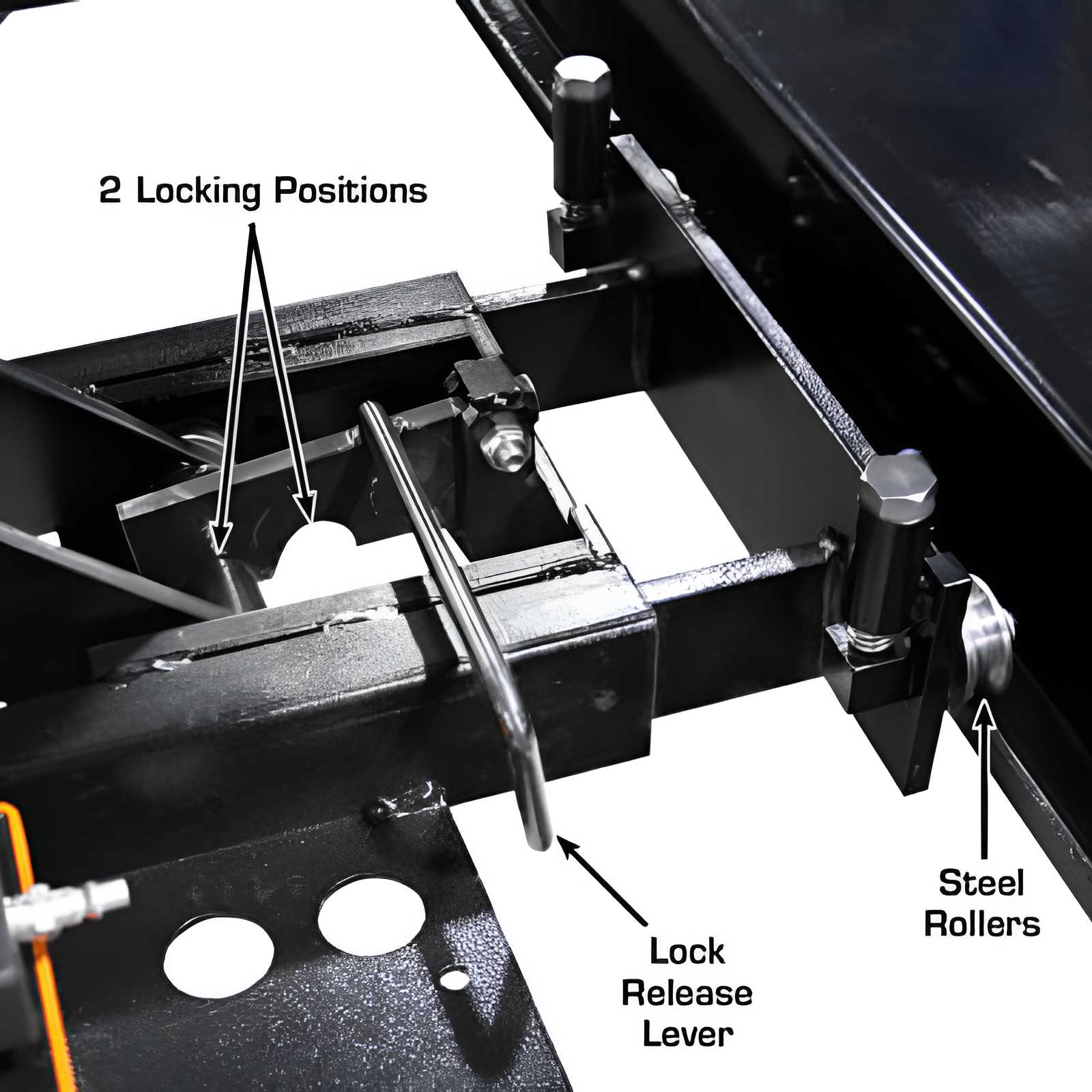 2 Locking Positions

Lock Release Lever

Steel Rollers