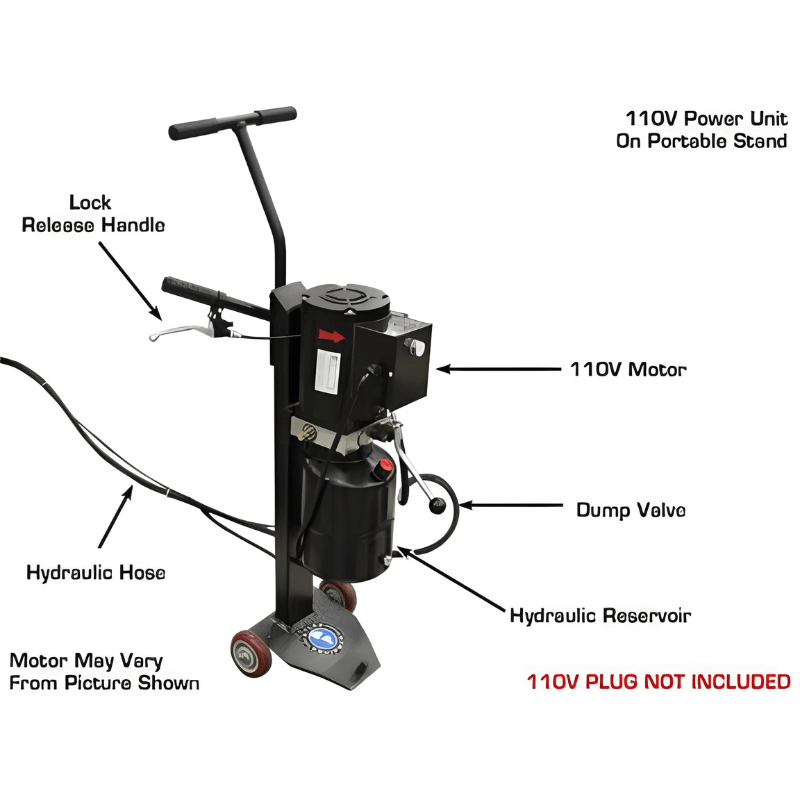 110V Power Unit
On Portable Stand

Lock
Release Handle

110V Motor

Dump Valve

Hydraulic Hose

Hydraulic Reservoir

Motor May Vary
From Picture Shown

110V PLUG NOT INCLUDED