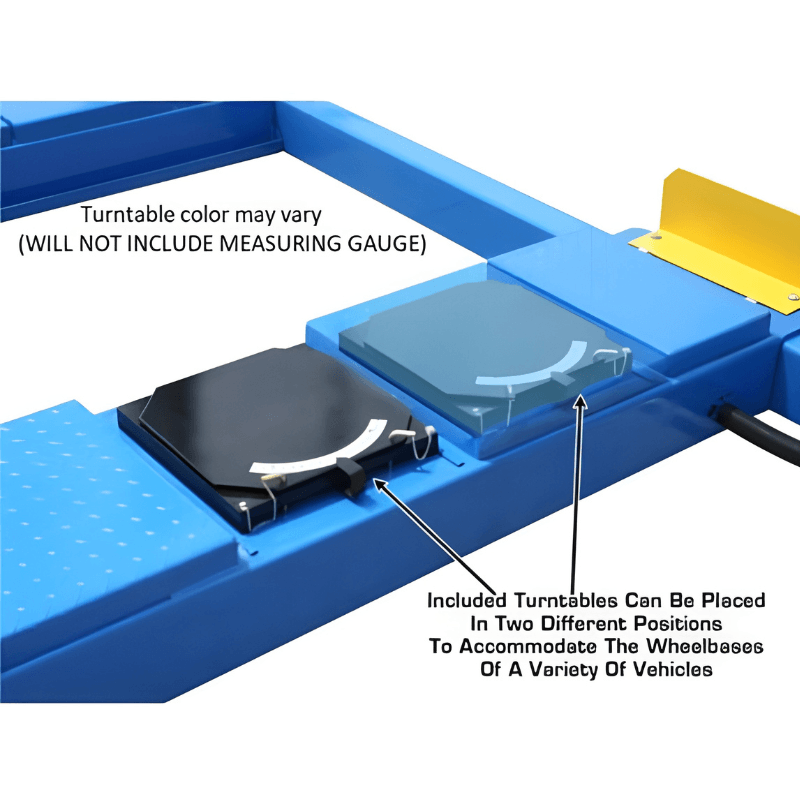 Turntable color may vary
(WILL NOT INCLUDE MEASURING GAUGE)

Included Turntables Can Be Placed
In Two Different Positions
To Accommodate The Wheelbases
Of A Variety Of Vehicles