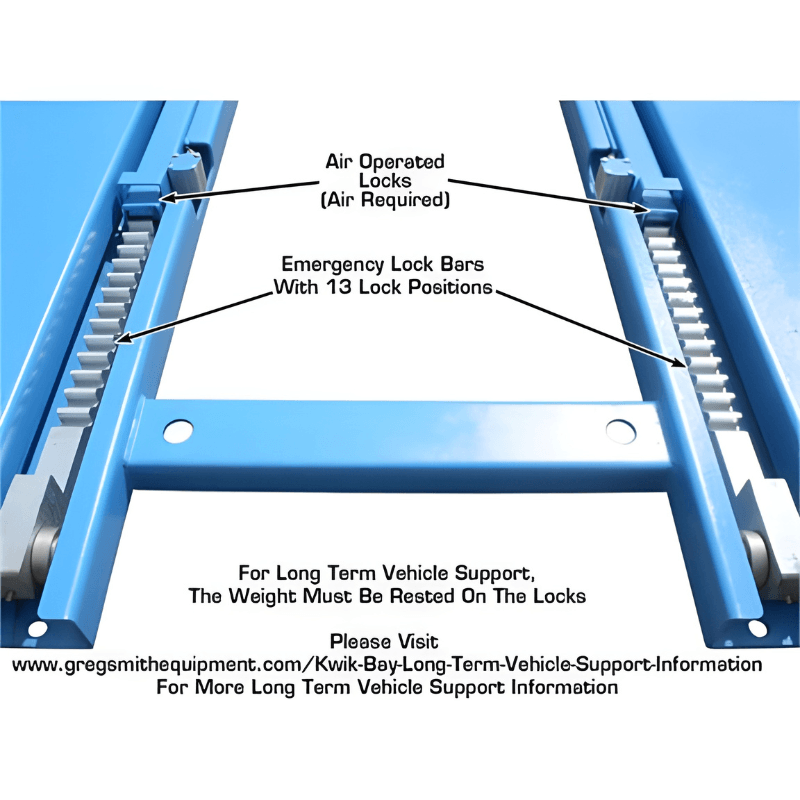 Air Operated Locks (Air Required)

Emergency Lock Bars With 13 Lock Positions

For Long Term Vehicle Support, The Weight Must Be Rested On The Locks

Please Visit www.gregsmithequipment.com/Kwik-Bay-Long-Term-Vehicle-Support-Information For More Long Term Vehicle Support Information