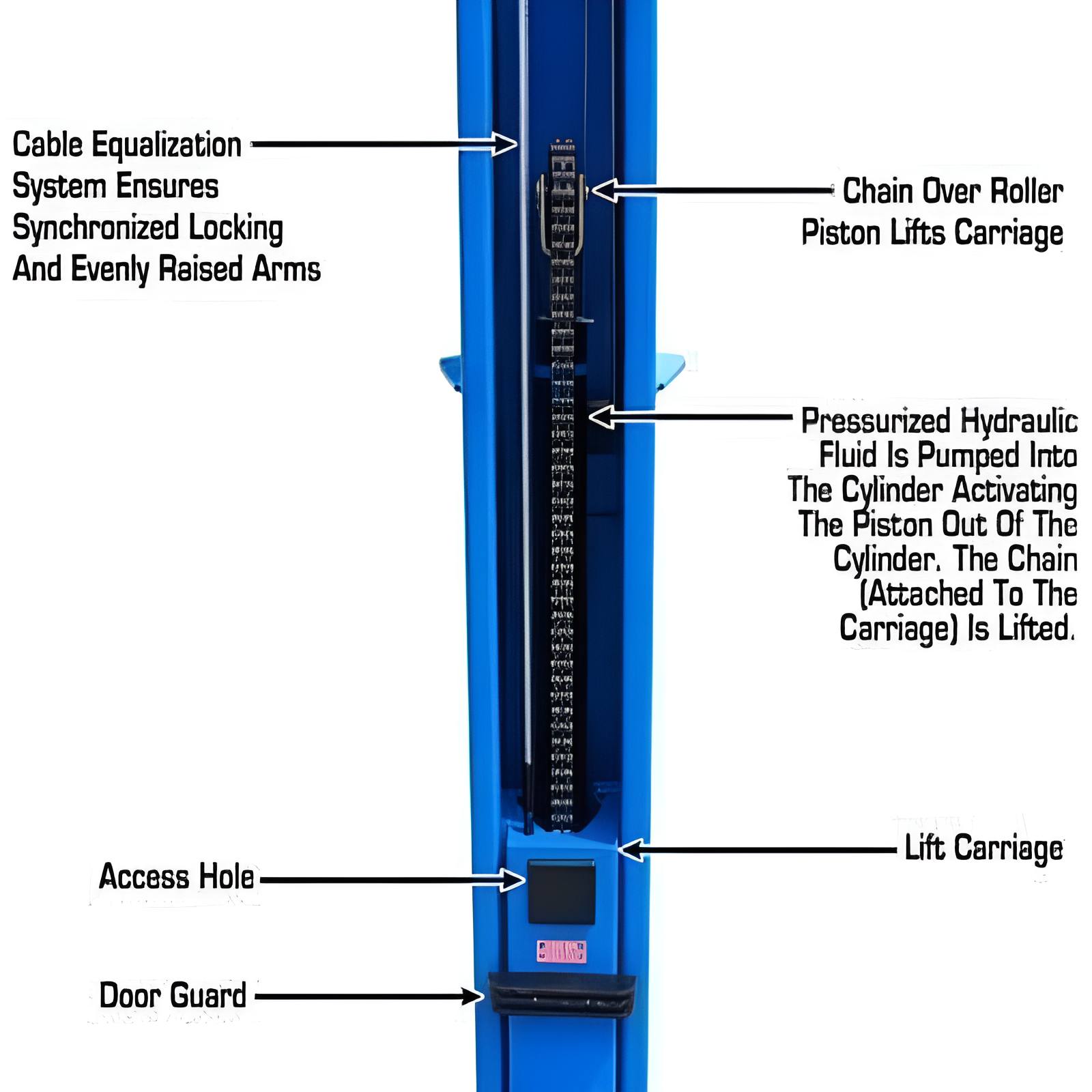 Cable Equalization System Ensures Synchronized Locking And Evenly Raised Arms

Chain Over Roller Piston Lifts Carriage

Pressurized Hydraulic Fluid Is Pumped Into The Cylinder Activating The Piston Out Of The Cylinder. The Chain (Attached To The Carriage) Is Lifted.

Lift Carriage

Access Hole

Door Guard