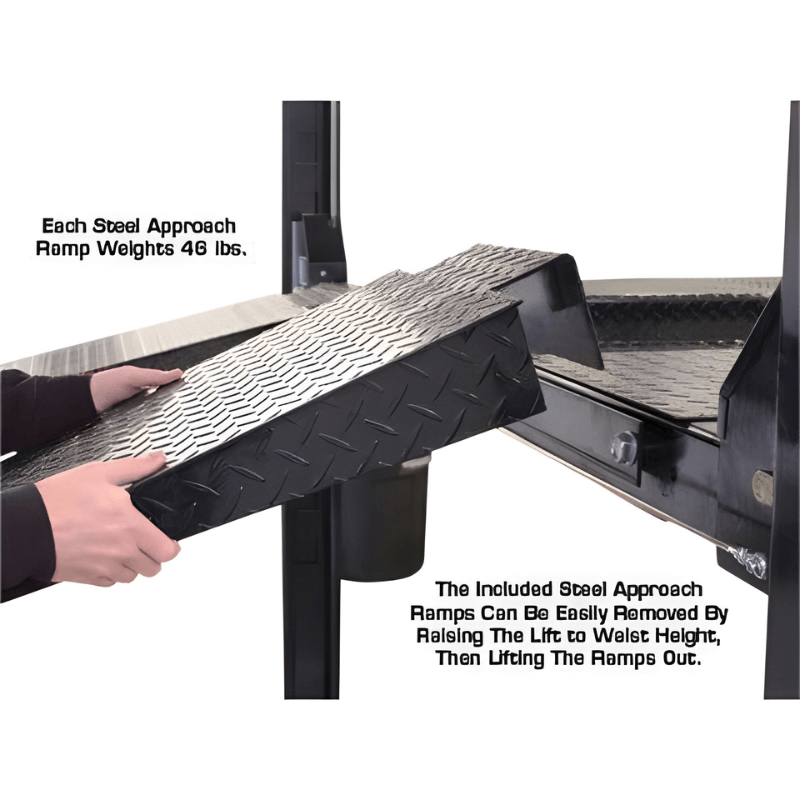 Each Steel Approach Ramp Weights 46 lbs.

The Included Steel Approach Ramps Can Be Easily Removed By Raising The Lift to Waist Height, Then Lifting The Ramps Out.