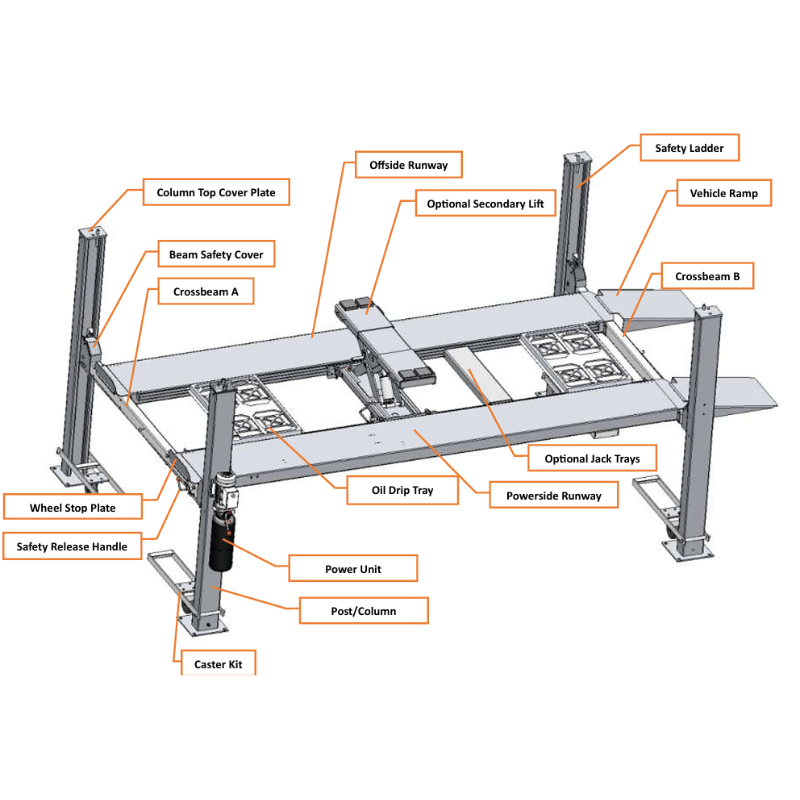 Safety Ladder

Offside Runway

Column Top Cover Plate

Vehicle Ramp

Optional Secondary Lift

Beam Safety Cover

Crossbeam B

Crossbeam A

Optional Jack Trays

Oil Drip Tray

Powerside Runway

Wheel Stop Plate

Safety Release Handle

Power Unit

Post/Column

Caster Kit