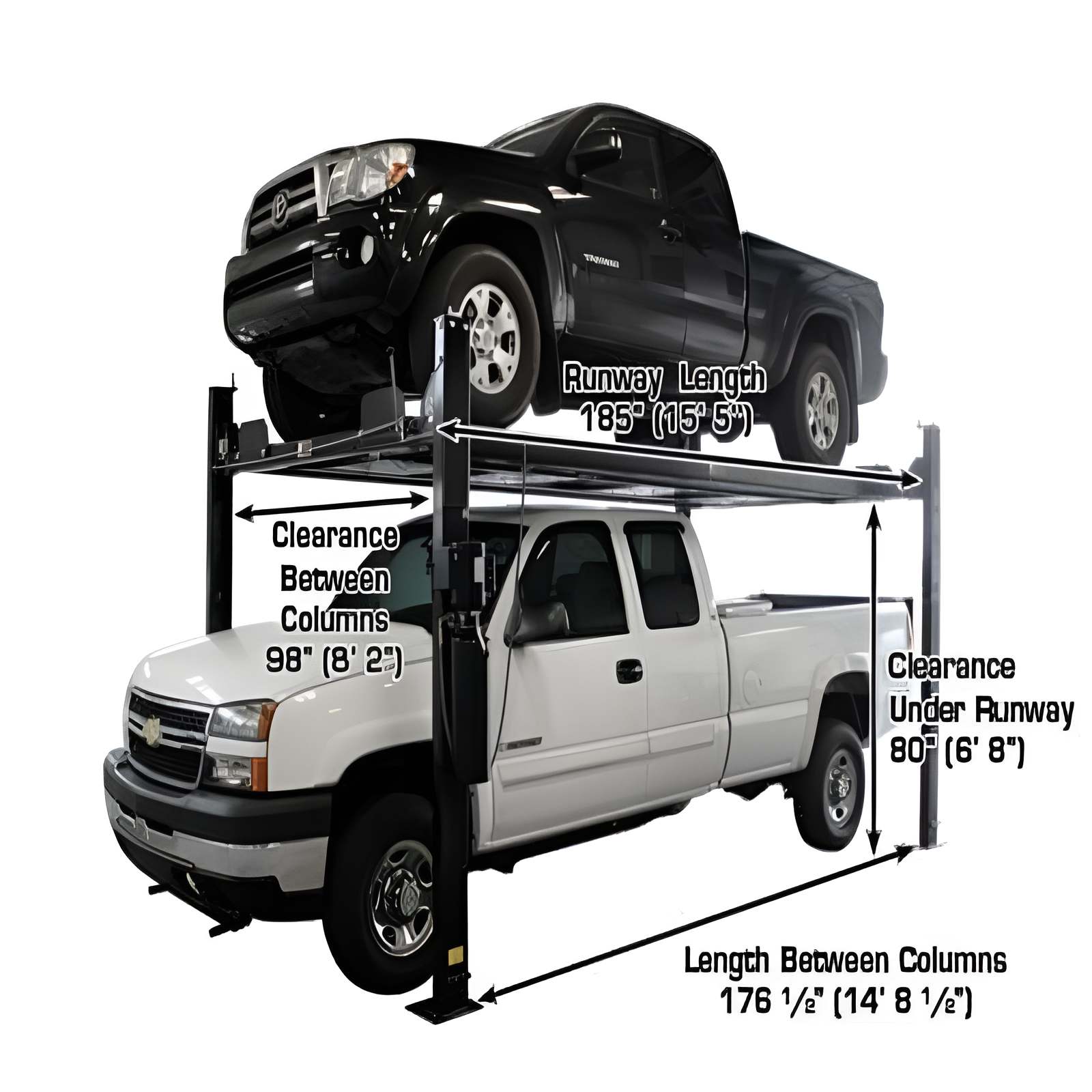 Runway Length
185" (15' 5")

Clearance
Between
Columns
98" (8' 2")

Clearance
Under Runway
80" (6' 8")

Length Between Columns
176 ½" (14' 8 ½")